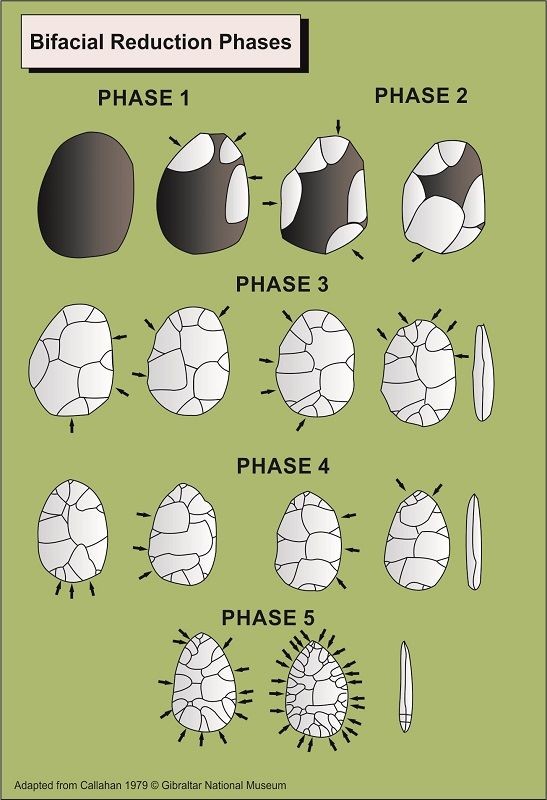 Bifacial Reduction Phases

PHASE 1

PHASE 2

PHASE 3

PHASE 4

PHASE 5

Adapted from Callahan 1979 © Gibraltar National Museum